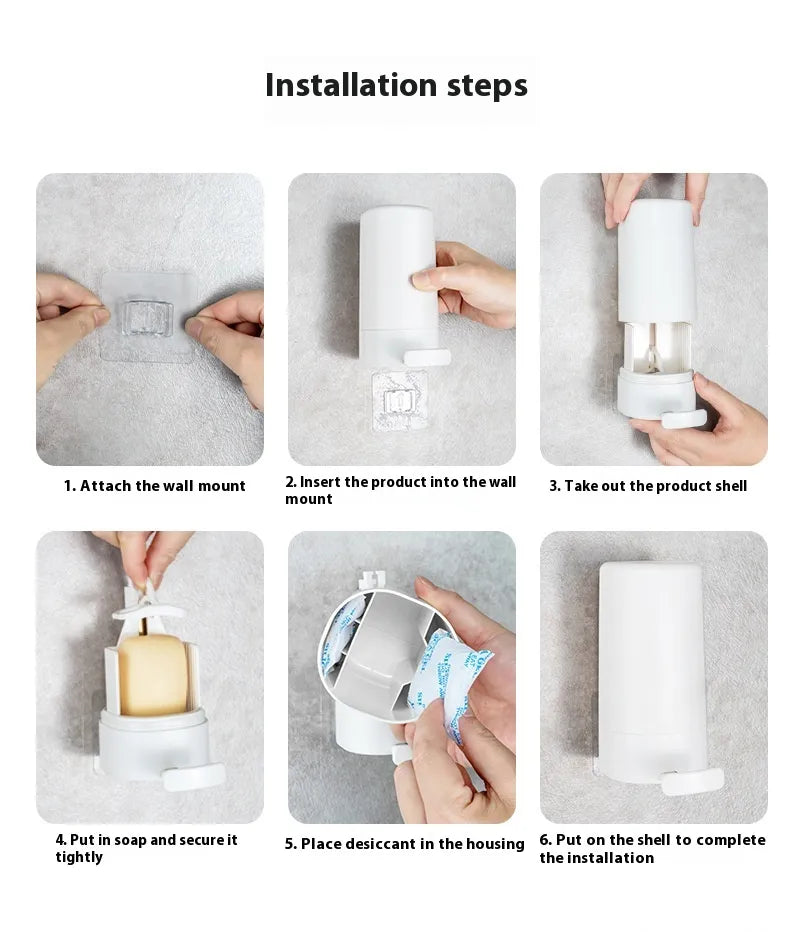 Installation steps

1. Attach the wall mount

2. Insert the product into the wall mount

3. Take out the product shell

4. Put in soap and secure it tightly

5. Place desiccant in the housing

6. Put on the shell to complete the installation