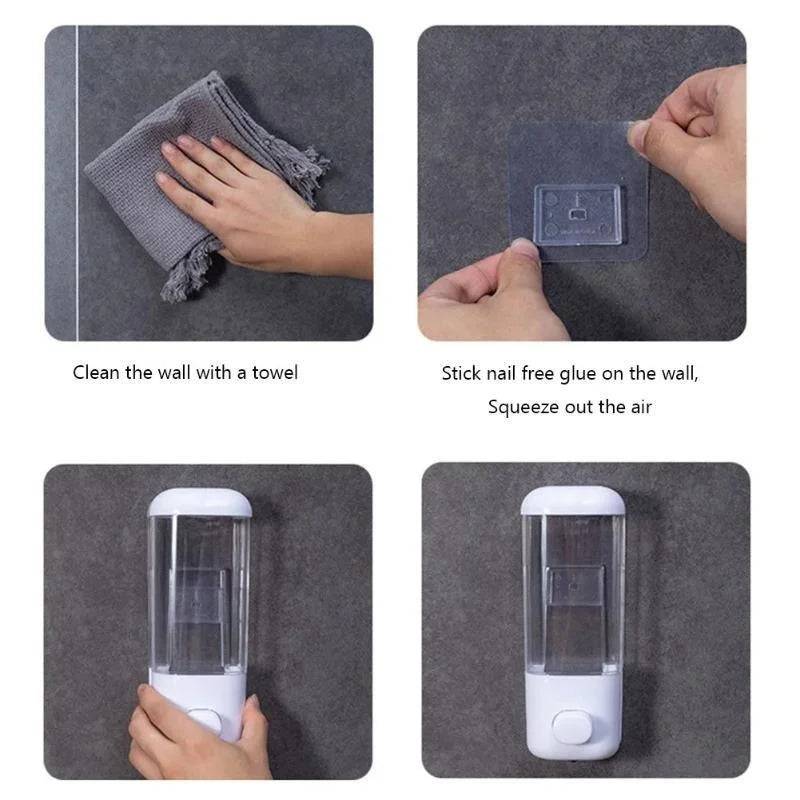 Clean the wall with a towel

Stick nail free glue on the wall,
Squeeze out the air